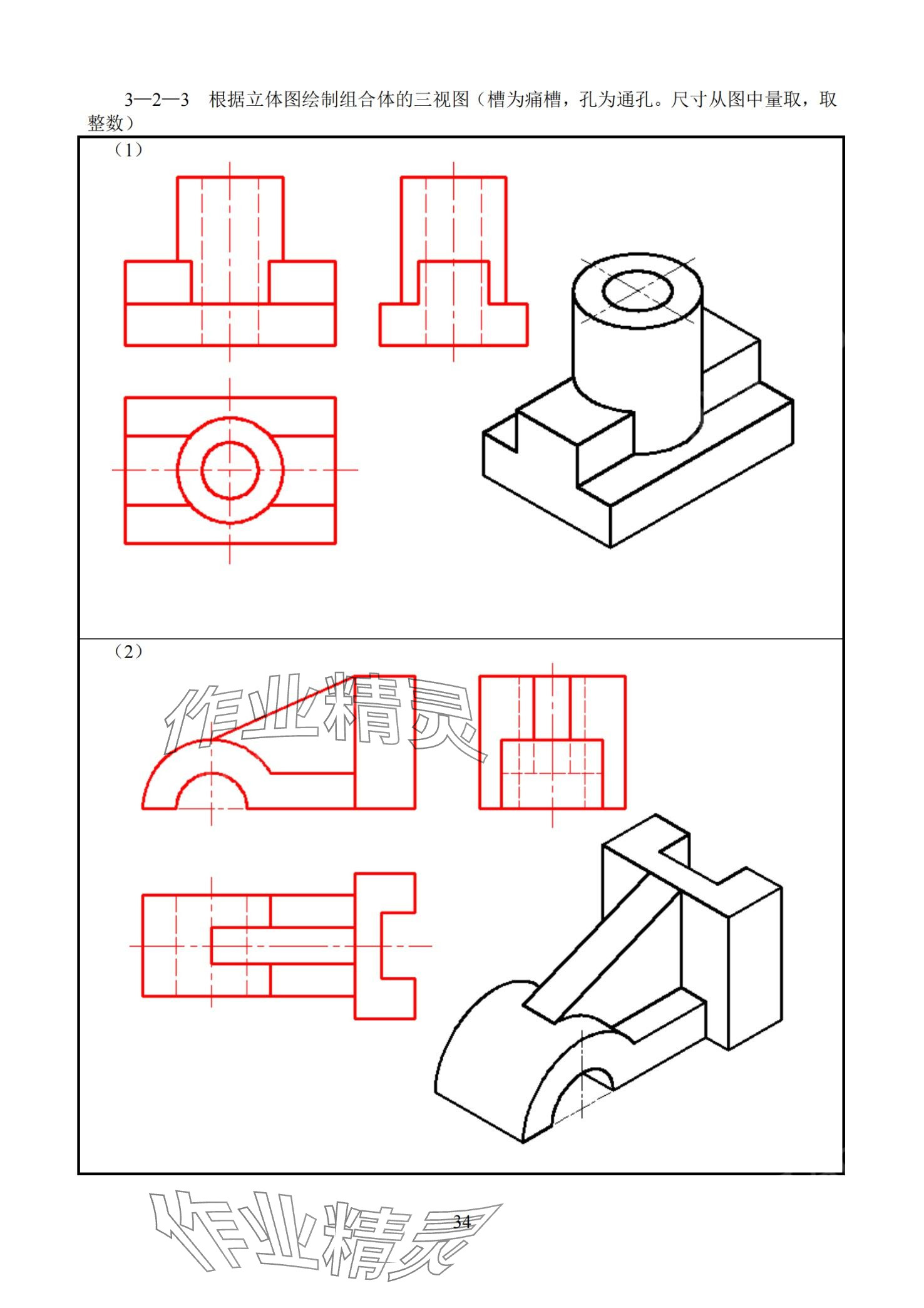 3—2—3　根据立体图绘制组合体的三视图（槽为痛槽，孔为通孔。尺寸从图中量取，取整数）

（1）

（2）

作业精灵

作业精灵

34