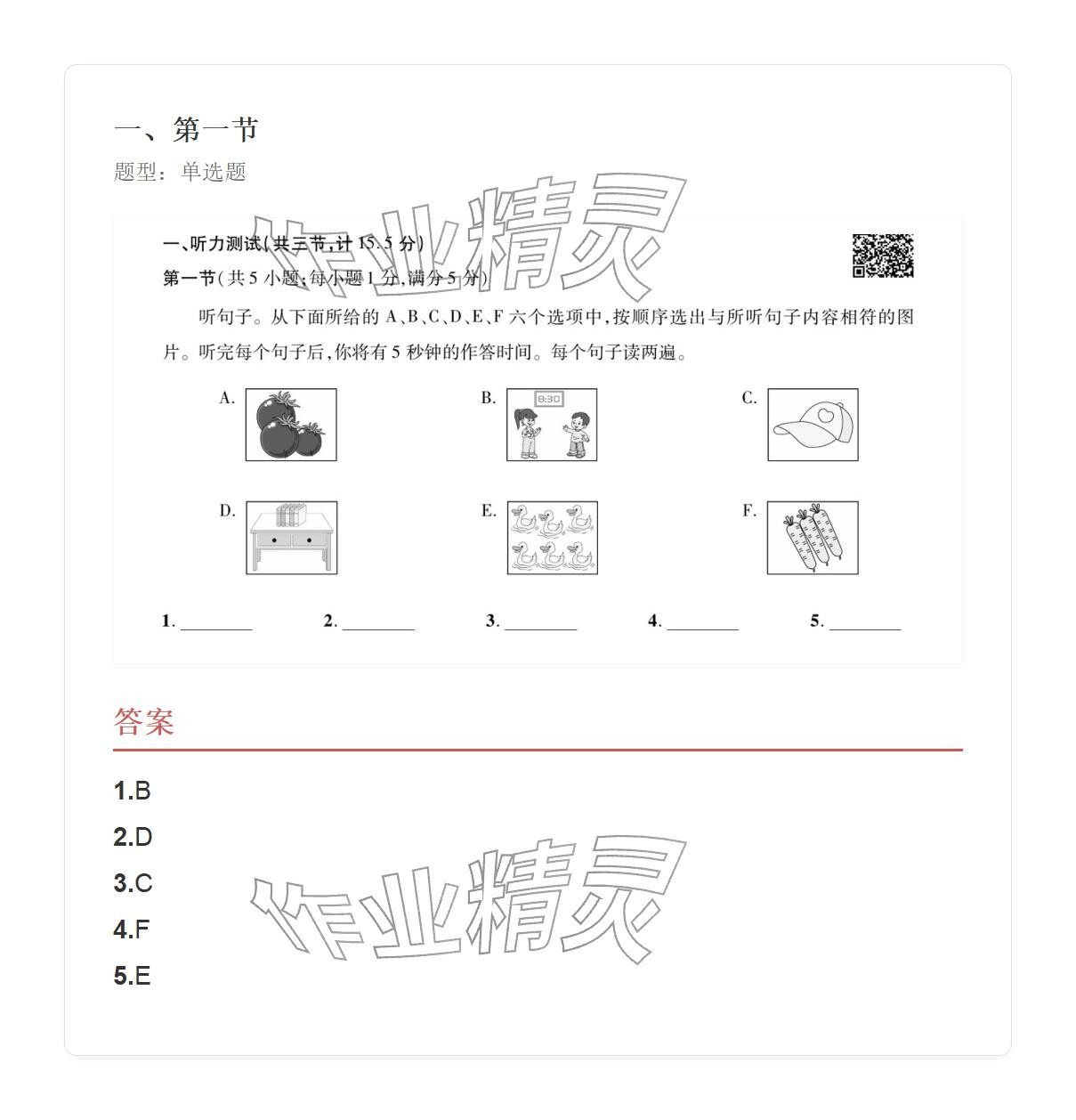 一、第一节

题型：单选题

作业精灵

一、听力测试(共三节,计 15.5 分)

第一节(共 5 小题;每小题 1 分,满分 5 分)

听句子。从下面所给的 A、B、C、D、E、F 六个选项中,按顺序选出与所听句子内容相符的图片。听完每个句子后,你将有 5 秒钟的作答时间。每个句子读两遍。

A.

B. 8:30

C.

D.

E.

F.

1. ________ 2. ________ 3. ________ 4. ________ 5. ________

答案

1.B

2.D

3.C

4.F

5.E

作业精灵