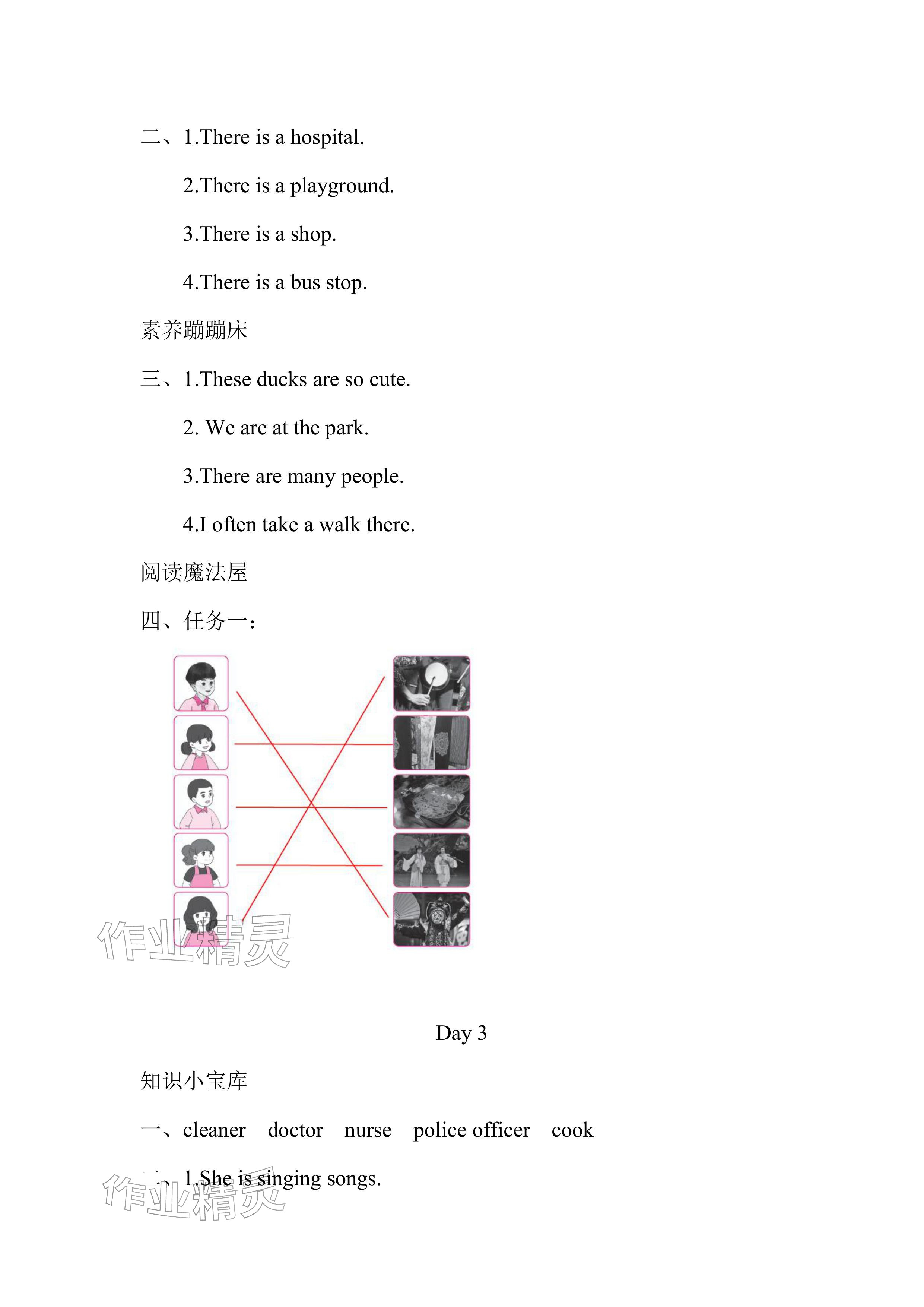 二、1.There is a hospital.

2.There is a playground.

3.There is a shop.

4.There is a bus stop.

素养蹦蹦床

三、1.These ducks are so cute.

2. We are at the park.

3.There are many people.

4.I often take a walk there.

阅读魔法屋

四、任务一：

作业精灵

Day 3

知识小宝库

一、cleaner doctor nurse police officer cook

二、1.She is singing songs.

作业精灵