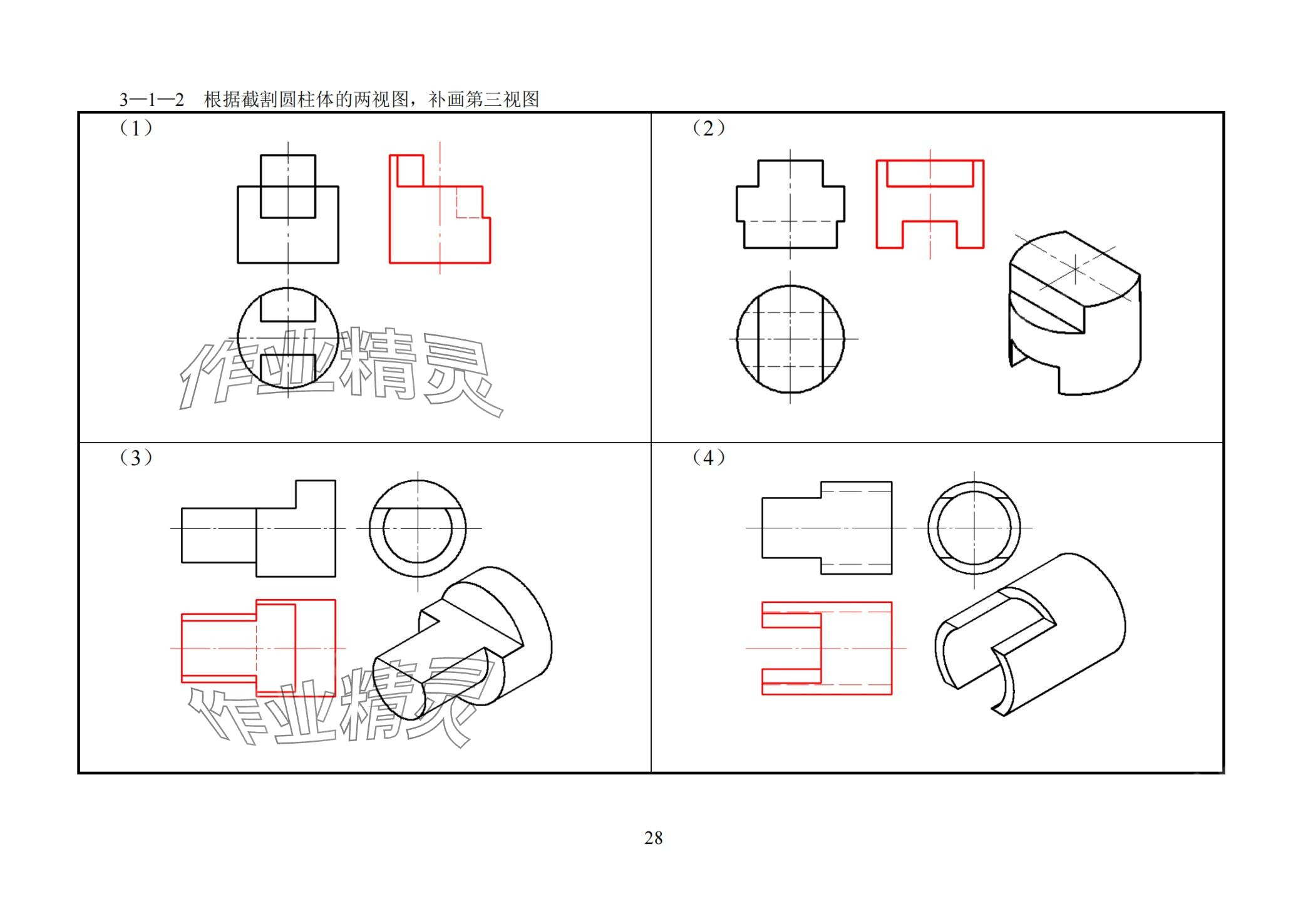 3—1—2　根据截割圆柱体的两视图，补画第三视图

（1）

作业精灵

（2）

（3）

作业精灵

（4）

28