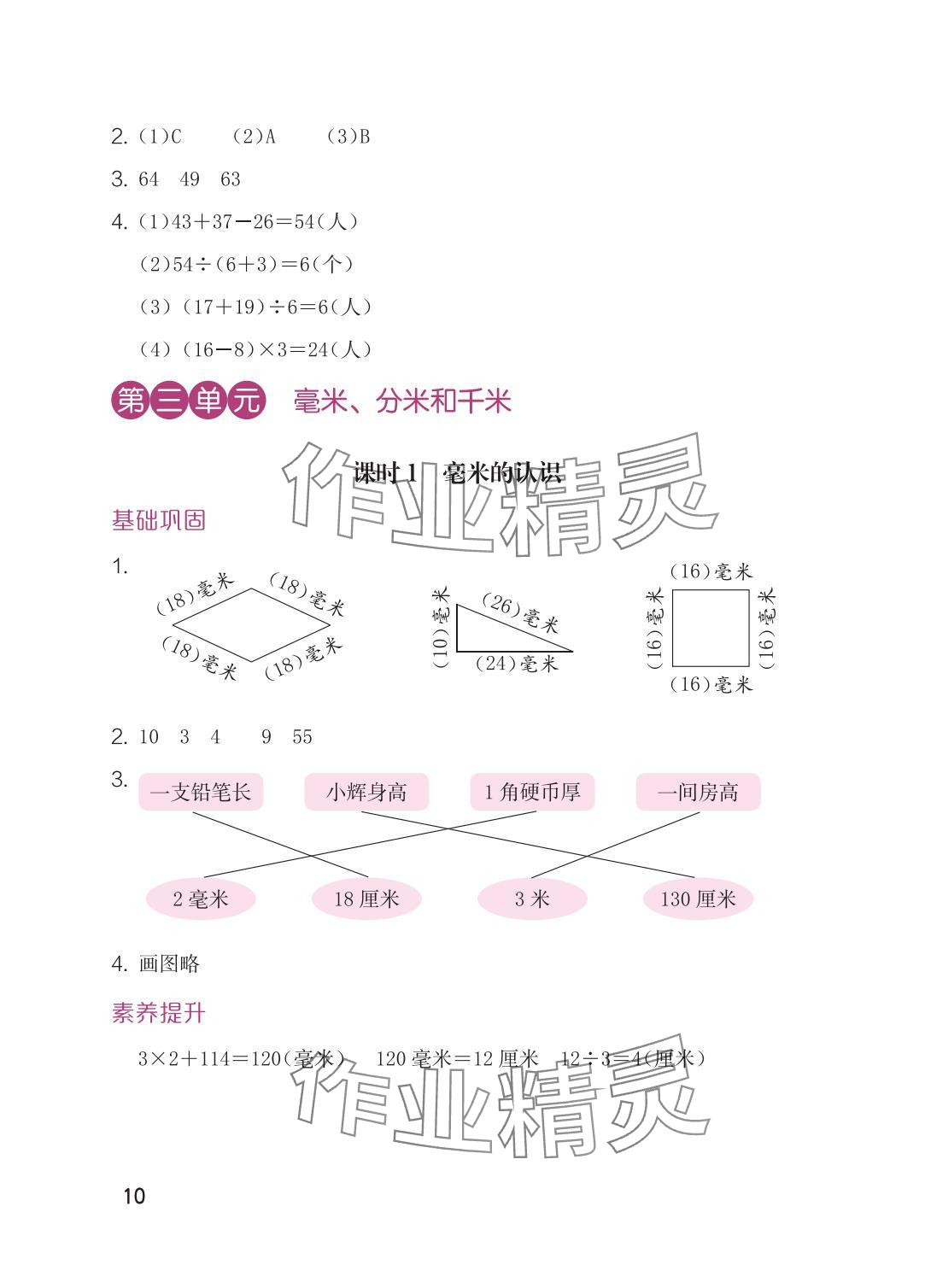 2. (1)C (2)A (3)B

3. 64 49 63

4. (1)$43+37-26=54$(人)

(2)$54\div(6+3)=6$(个)

(3)$(17+19)\div6=6$(人)

(4)$(16-8)\times3=24$(人)

第三单元 毫米、分米和千米

课时1 毫米的认识

作业精灵

基础巩固

1.

(18)毫米 (18)毫米 (18)毫米 (18)毫米

(10)毫米 (26)毫米 (24)毫米

(16)毫米 (16)毫米 (16)毫米 (16)毫米

2. 10 3 4 9 55

3.

一支铅笔长 小辉身高 1角硬币厚 一间房高

2毫米 18厘米 3米 130厘米

4. 画图略

素养提升

$3\times2+114=120$(毫米) 120毫米=12厘米 $12\div3=4$(厘米)

作业精灵

10