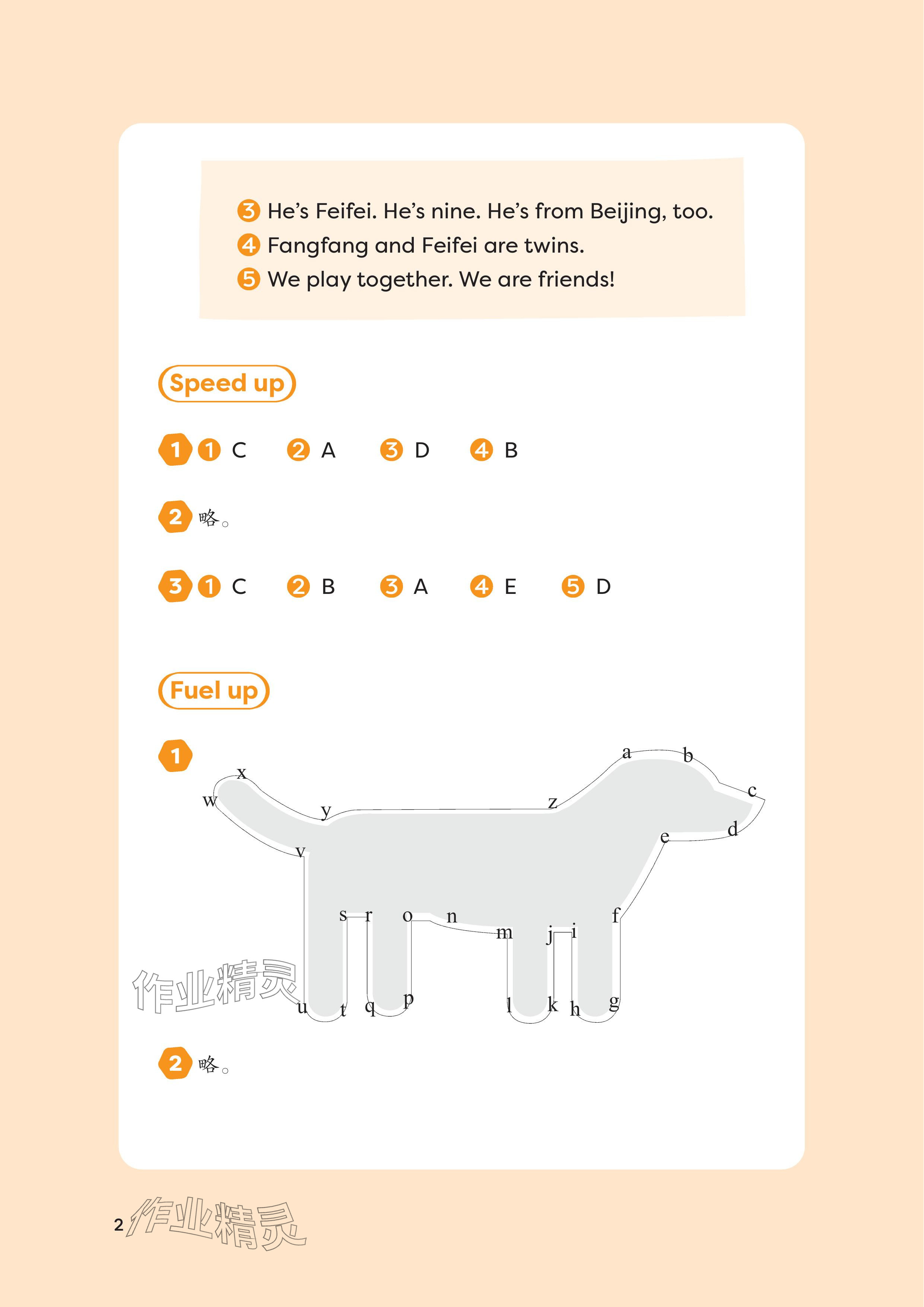 3 He's Feifei. He's nine. He's from Beijing, too.
4 Fangfang and Feifei are twins.
5 We play together. We are friends!

Speed up

1 1 C 2 A 3 D 4 B

2 略。

3 1 C 2 B 3 A 4 E 5 D

Fuel up

1

a b c d e f g h i j k l m n o p q r s t u v w x y z

作业精灵

2 略。

2 作业精灵