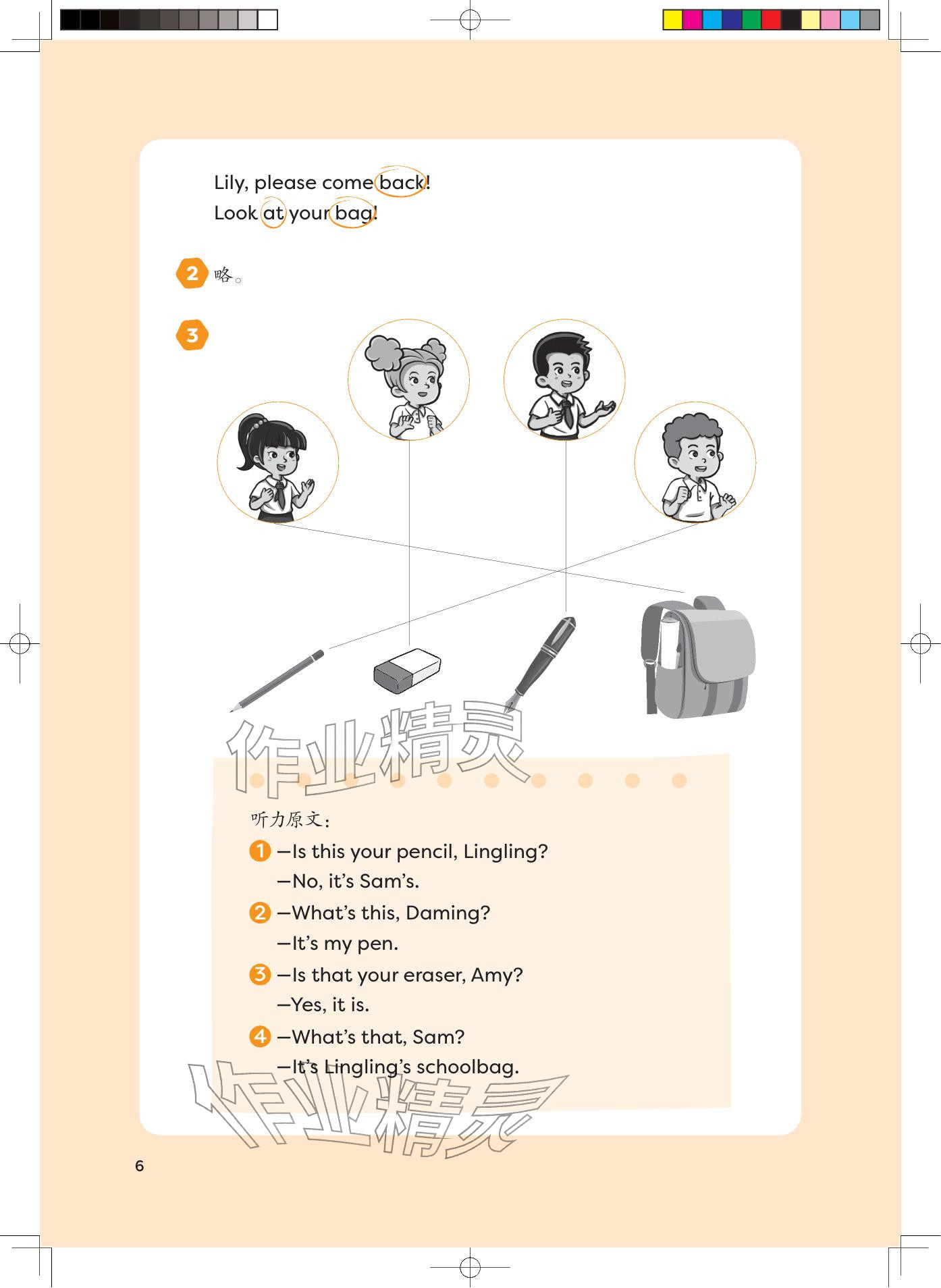 Lily, please come back!
Look at your bag!

2 略。

3

作业精灵

听力原文：

1 —Is this your pencil, Lingling?
—No, it's Sam's.

2 —What's this, Daming?
—It's my pen.

3 —Is that your eraser, Amy?
—Yes, it is.

4 —What's that, Sam?
—It's Lingling's schoolbag.

作业精灵

6