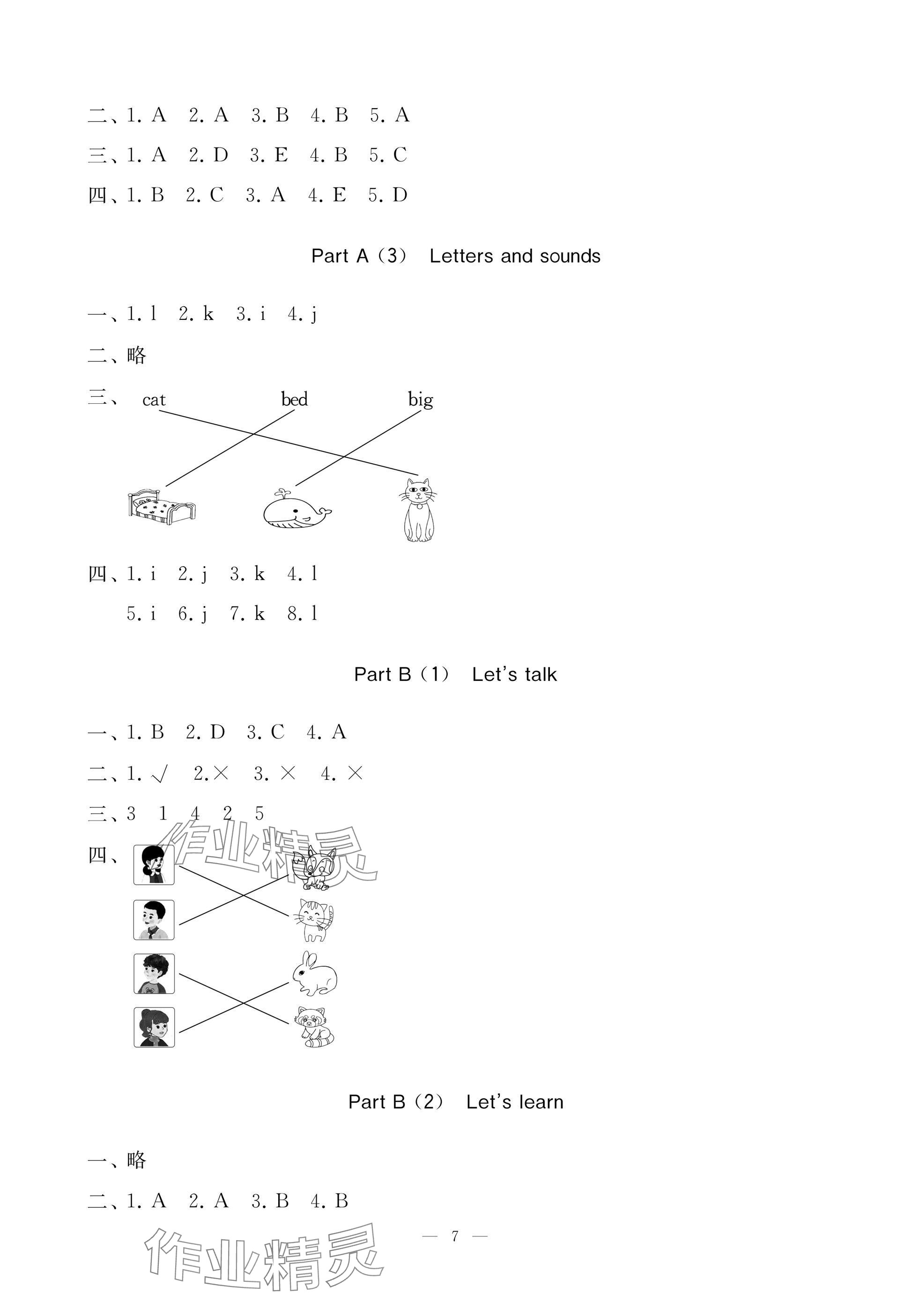 二、1. A　2. A　3. B　4. B　5. A

三、1. A　2. D　3. E　4. B　5. C

四、1. B　2. C　3. A　4. E　5. D

Part A（3） Letters and sounds

一、1. l　2. k　3. i　4. j

二、略

三、cat　bed　big

四、1. i　2. j　3. k　4. l

5. i　6. j　7. k　8. l

Part B（1） Let's talk

一、1. B　2. D　3. C　4. A

二、1. √　2. ×　3. ×　4. ×

三、3　1　4　2　5

四、

作业精灵

Part B（2） Let's learn

一、略

二、1. A　2. A　3. B　4. B

— 7 —

作业精灵