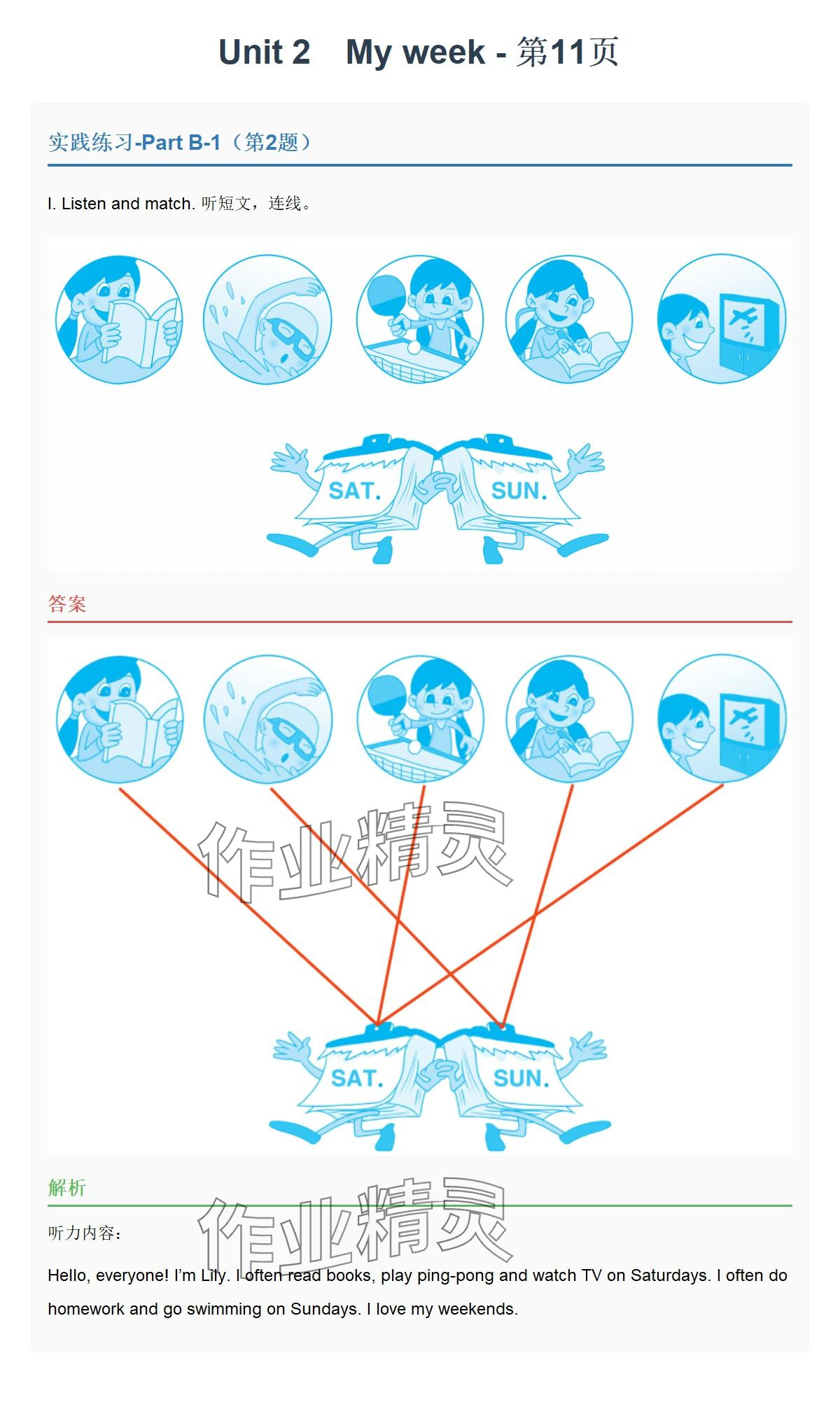 Unit 2 My week - 第11页

实践练习-Part B-1（第2题）

I. Listen and match. 听短文，连线。

SAT. SUN.

答案

作业精灵

SAT. SUN.

解析

作业精灵

听力内容：

Hello, everyone! I'm Lily. I often read books, play ping-pong and watch TV on Saturdays. I often do homework and go swimming on Sundays. I love my weekends.