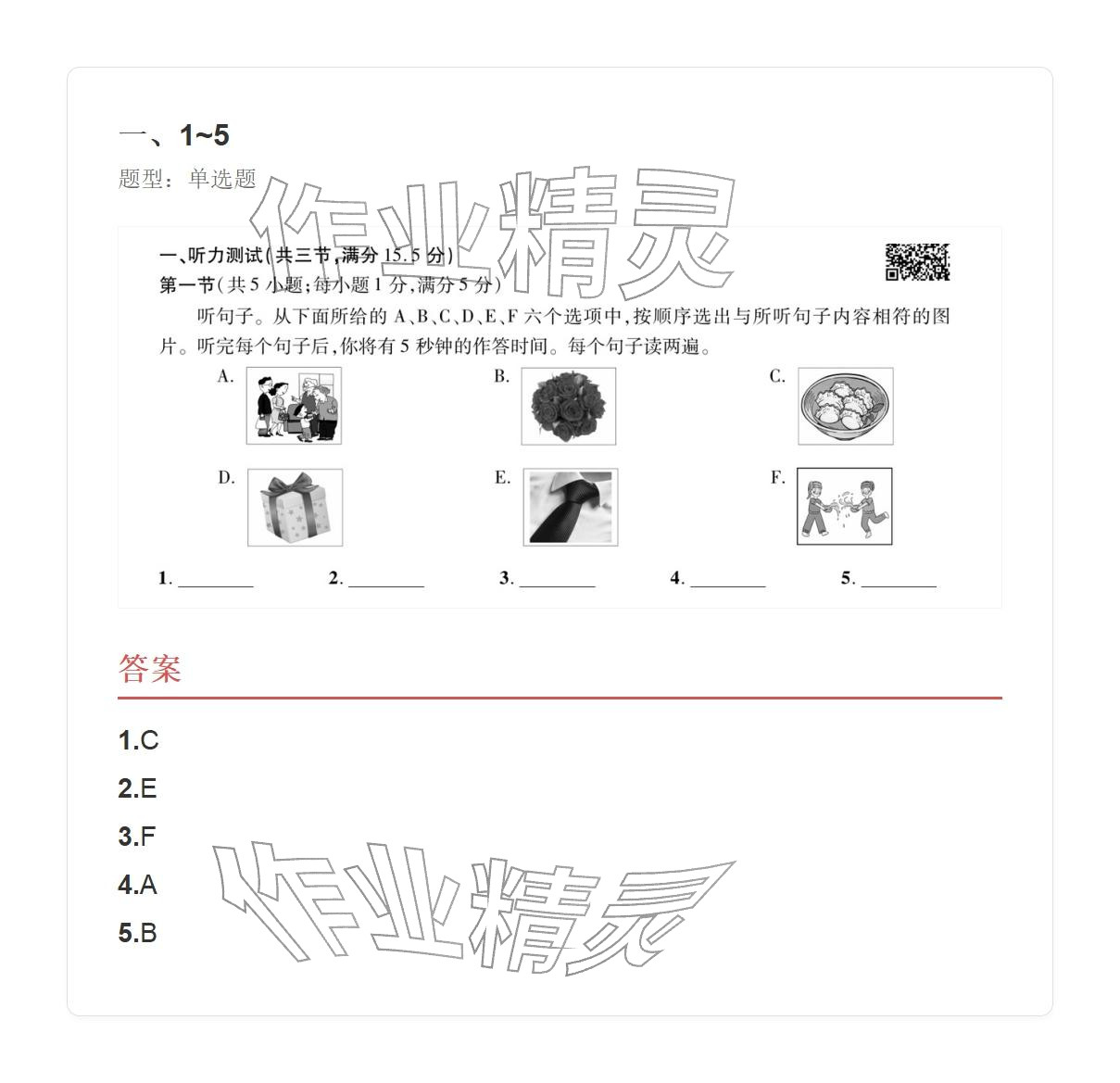 一、1~5

题型：单选题

作业精灵

一、听力测试(共三节,满分 15.5 分)

第一节(共 5 小题;每小题 1 分,满分 5 分)

听句子。从下面所给的 A、B、C、D、E、F 六个选项中,按顺序选出与所听句子内容相符的图片。听完每个句子后,你将有 5 秒钟的作答时间。每个句子读两遍。

A.

B.

C.

D.

E.

F.

1. ________ 2. ________ 3. ________ 4. ________ 5. ________

答案

1.C

2.E

3.F

4.A

5.B

作业精灵