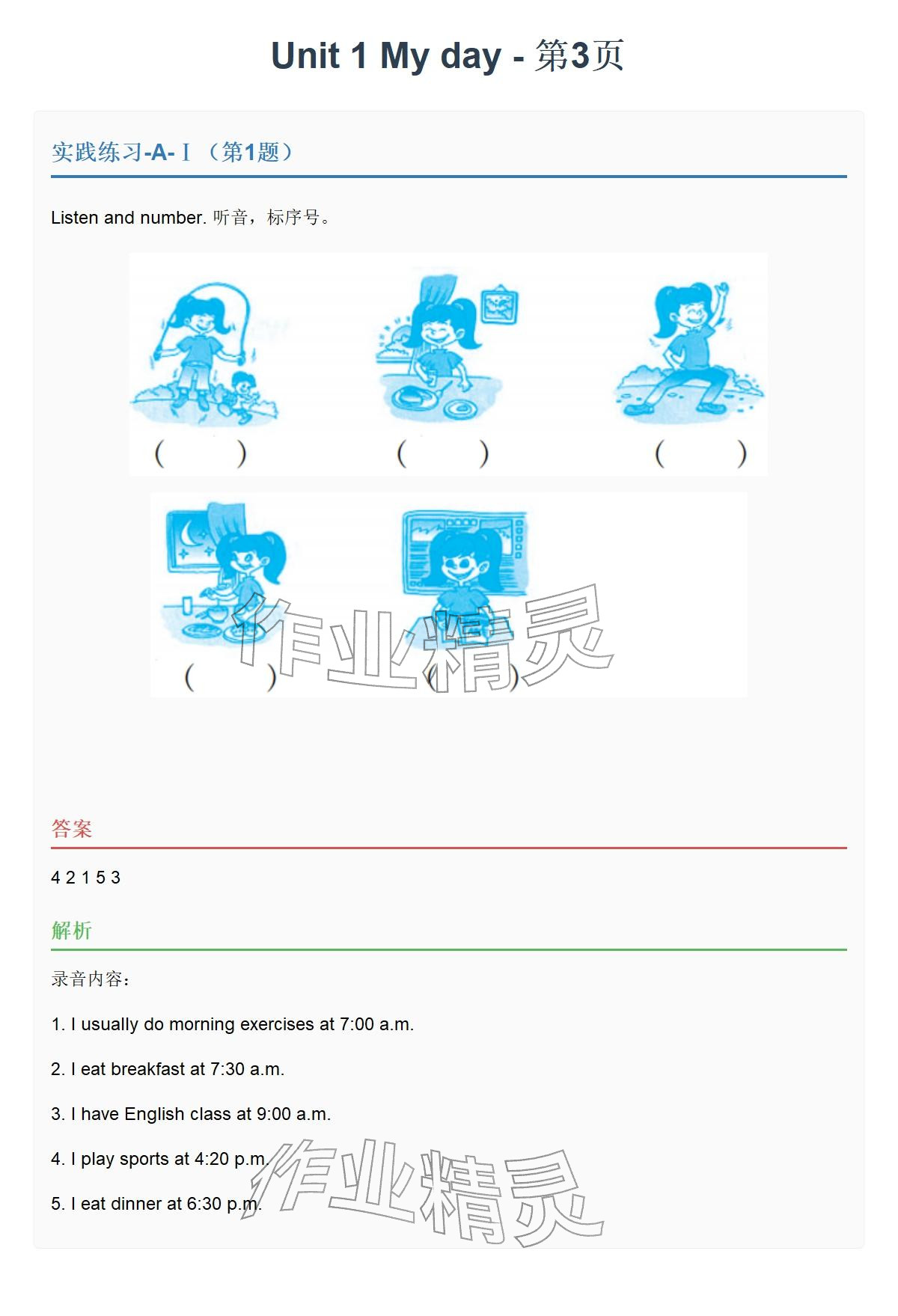 Unit 1 My day - 第3页

实践练习-A-Ⅰ（第1题）

Listen and number. 听音，标序号。

(　　) (　　) (　　)

(　　) (　　)

作业精灵

答案

4 2 1 5 3

解析

录音内容：

1. I usually do morning exercises at 7:00 a.m.

2. I eat breakfast at 7:30 a.m.

3. I have English class at 9:00 a.m.

4. I play sports at 4:20 p.m.

5. I eat dinner at 6:30 p.m.

作业精灵