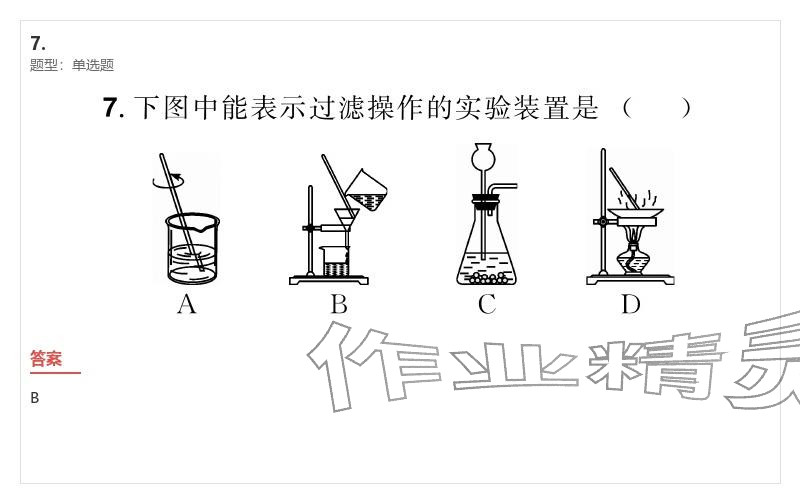 7.
题型：单选题

7. 下图中能表示过滤操作的实验装置是（　）

A　B　C　D

作业精灵

答案

B