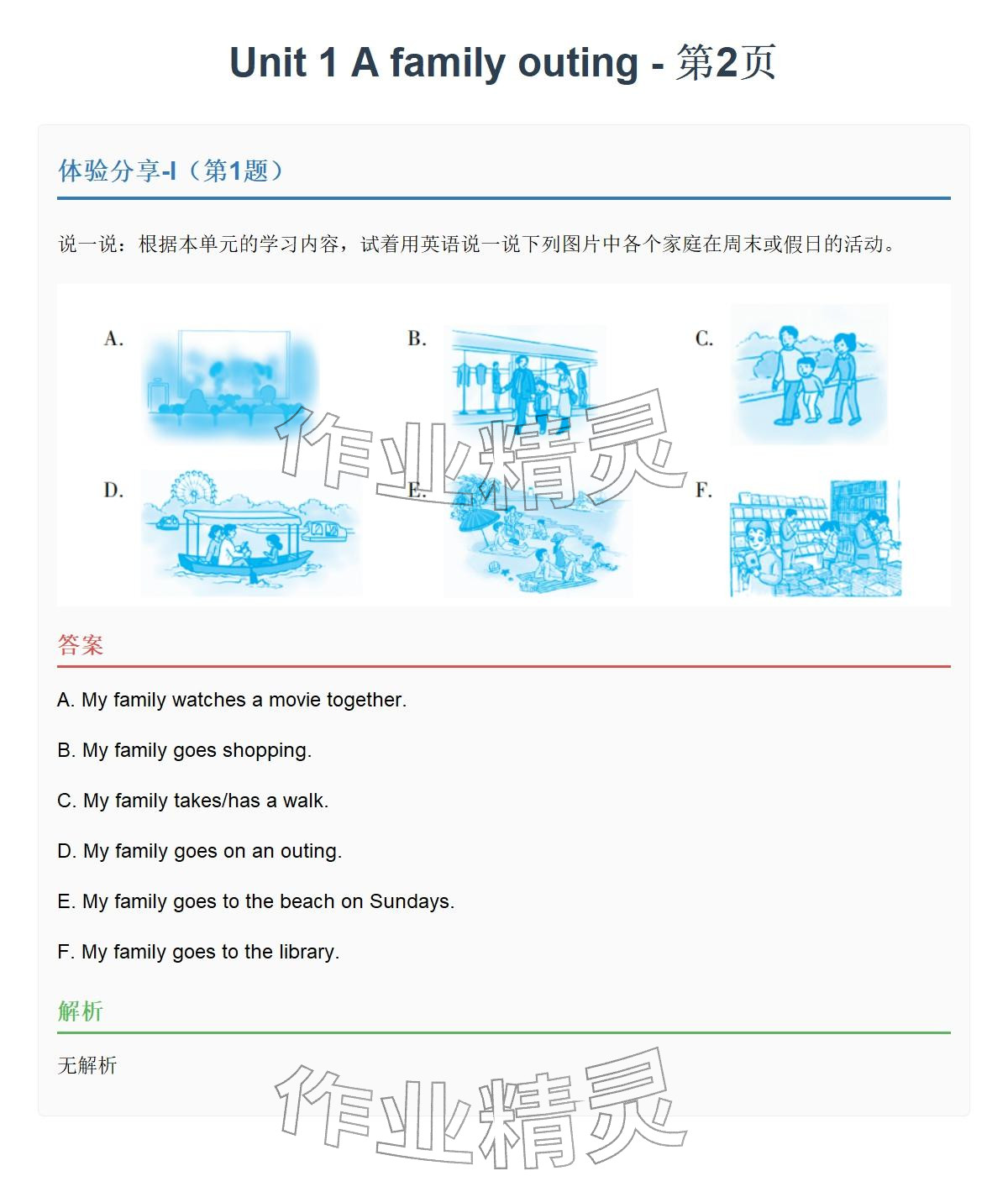 Unit 1 A family outing - 第2页

体验分享-I（第1题）

说一说：根据本单元的学习内容，试着用英语说一说下列图片中各个家庭在周末或假日的活动。

A.

B.

C.

D.

E.

F.

作业精灵

答案

A. My family watches a movie together.

B. My family goes shopping.

C. My family takes/has a walk.

D. My family goes on an outing.

E. My family goes to the beach on Sundays.

F. My family goes to the library.

解析

无解析

作业精灵