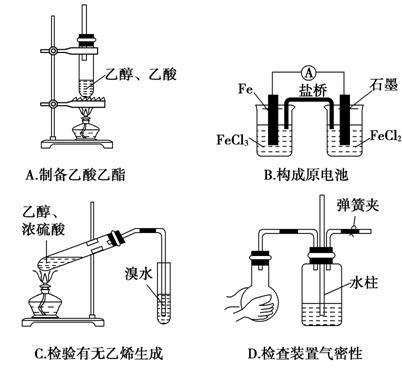 乙醇、乙酸

A.制备乙酸乙酯

A

Fe

盐桥

石墨

$FeCl_3$

$FeCl_2$

B.构成原电池

乙醇、浓硫酸

溴水

C.检验有无乙烯生成

弹簧夹

水柱

D.检查装置气密性