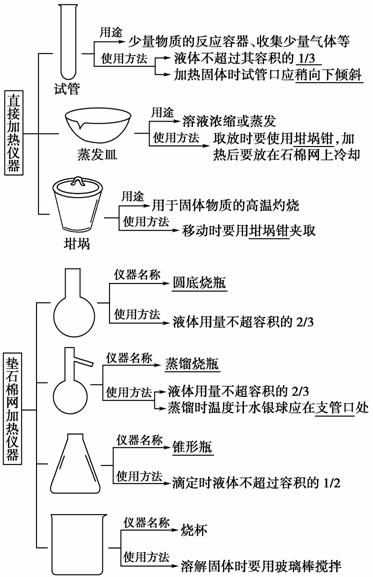 直接加热仪器

试管
用途
少量物质的反应容器、收集少量气体等
使用方法
液体不超过其容积的 1/3
加热固体时试管口应稍向下倾斜

蒸发皿
用途
溶液浓缩或蒸发
使用方法
取放时要使用坩埚钳，加热后要放在石棉网上冷却

坩埚
用途
用于固体物质的高温灼烧
使用方法
移动时要用坩埚钳夹取

垫石棉网加热仪器

仪器名称
圆底烧瓶
使用方法
液体用量不超容积的 2/3

仪器名称
蒸馏烧瓶
使用方法
液体用量不超容积的 2/3
蒸馏时温度计水银球应在支管口处

仪器名称
锥形瓶
使用方法
滴定时液体不超过容积的 1/2

仪器名称
烧杯
使用方法
溶解固体时要用玻璃棒搅拌