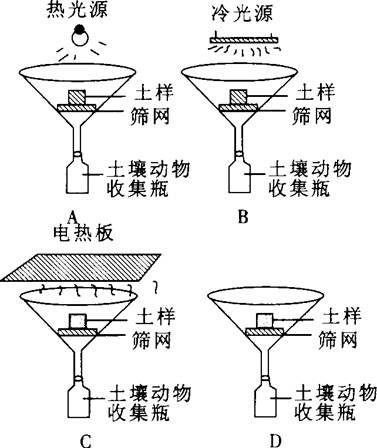 热光源

土样
筛网

土壤动物收集瓶

A

冷光源

土样
筛网

土壤动物收集瓶

B

电热板

土样
筛网

土壤动物收集瓶

C

土样
筛网

土壤动物收集瓶

D