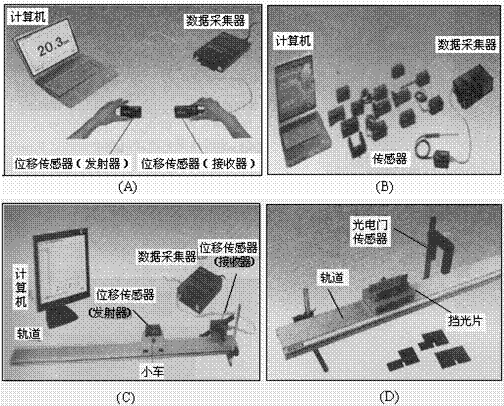 计算机

20.3

数据采集器

位移传感器（发射器）　位移传感器（接收器）

(A)

计算机

数据采集器

传感器

(B)

计算机

数据采集器

位移传感器（接收器）

位移传感器（发射器）

轨道

小车

(C)

光电门传感器

轨道

挡光片

(D)