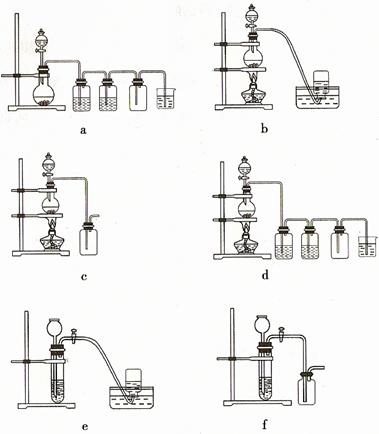 a

b

c

d

e

f