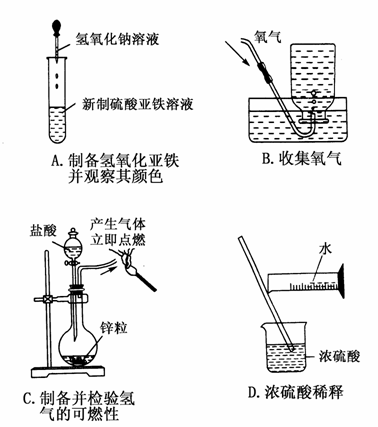 氢氧化钠溶液

新制硫酸亚铁溶液

A. 制备氢氧化亚铁并观察其颜色

氧气

B. 收集氧气

盐酸

产生气体立即点燃

锌粒

C. 制备并检验氢气的可燃性

水

浓硫酸

D. 浓硫酸稀释