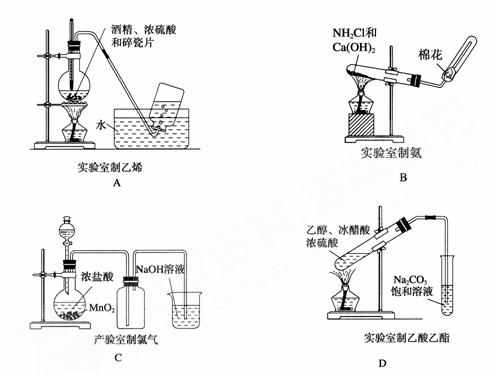 酒精、浓硫酸和碎瓷片

水

实验室制乙烯

A

$NH_2Cl$和$Ca(OH)_2$

棉花

实验室制氨

B

浓盐酸

$MnO_2$

NaOH溶液

产验室制氯气

C

乙醇、冰醋酸浓硫酸

$Na_2CO_3$饱和溶液

实验室制乙酸乙酯

D