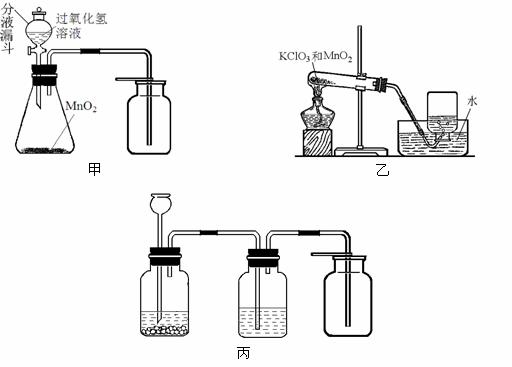 分液漏斗

过氧化氢溶液

$MnO_2$

甲

$KClO_3$和$MnO_2$

水

乙

丙