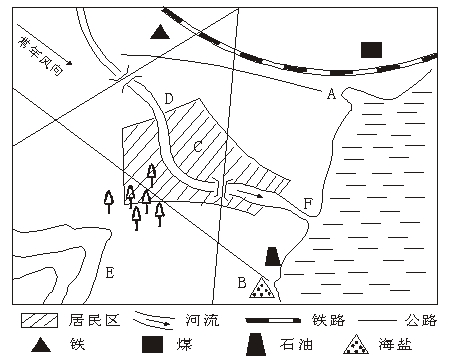 常年风向

D
A
C
F
E
B

居民区 河流 铁路 公路
铁 煤 石油 海盐