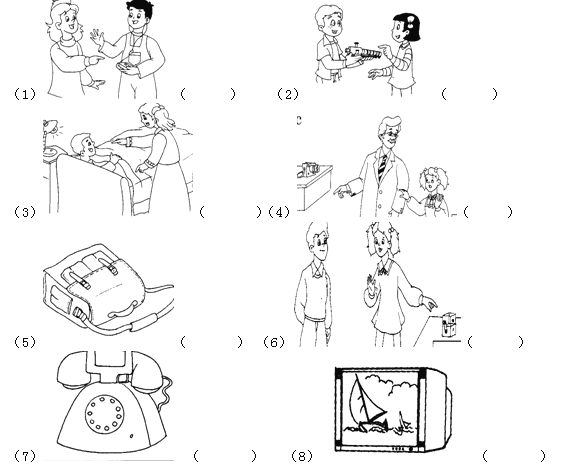 (1) (　　) (2) (　　)

(3) (　　) (4) (　　)

(5) (　　) (6) (　　)

(7) (　　) (8) (　　)