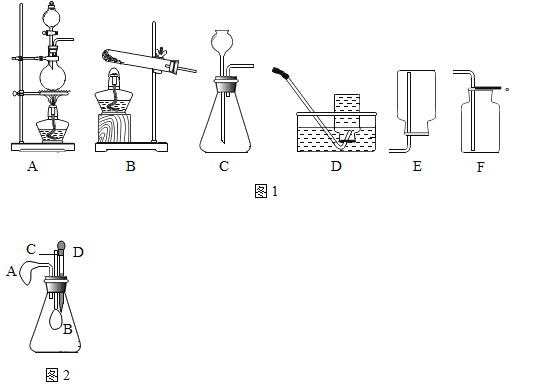 A B C D E F

图 1

C D A B

图 2