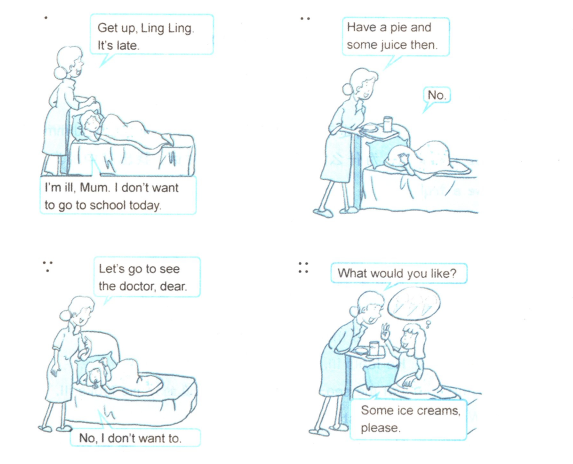 Get up, Ling Ling. It's late.

I'm ill, Mum. I don't want to go to school today.

Have a pie and some juice then.

No.

Let's go to see the doctor, dear.

No, I don't want to.

What would you like?

Some ice creams, please.