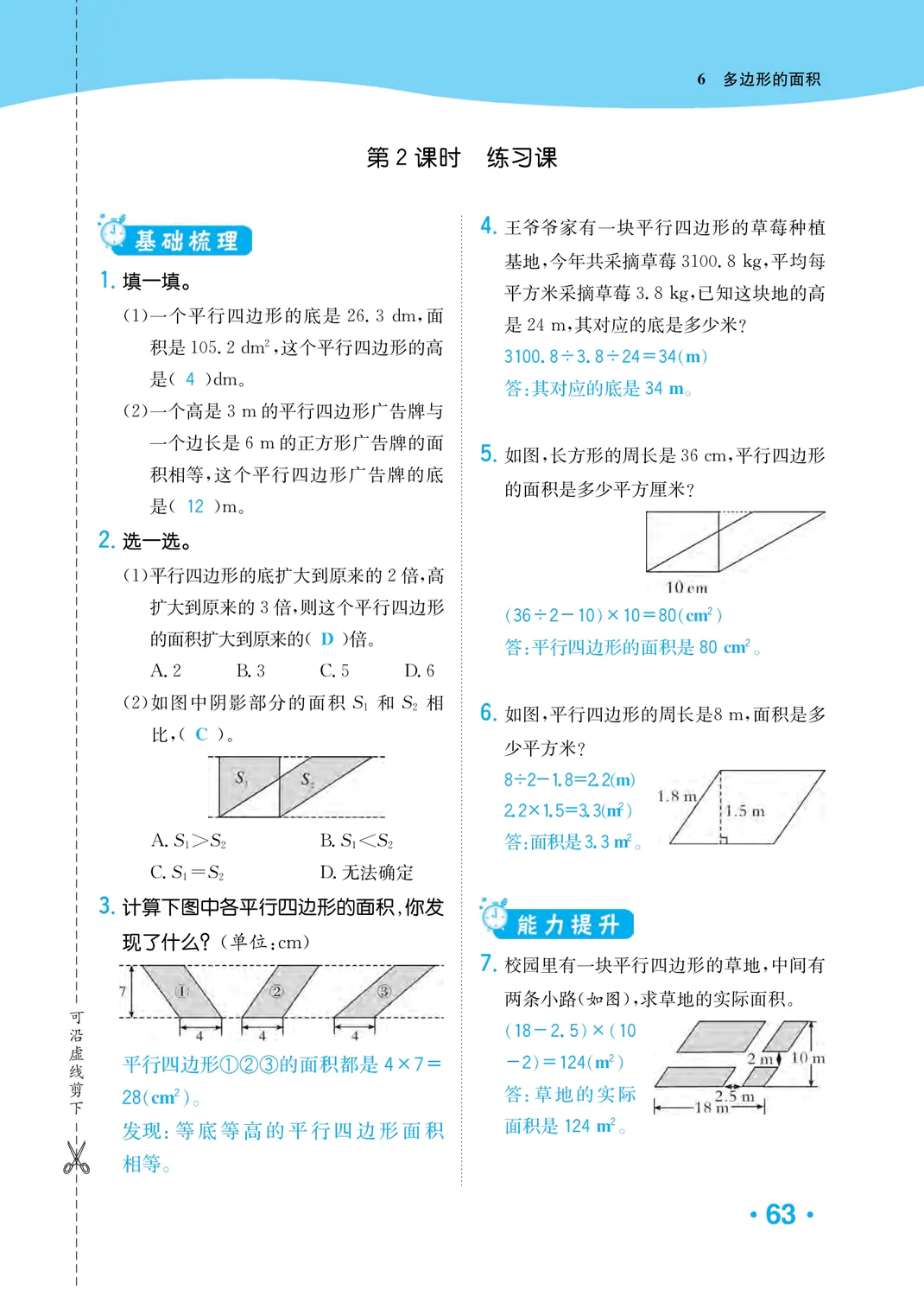 6 多边形的面积

第 2 课时 练习课

基础梳理

1. 填一填。

(1)一个平行四边形的底是 26.3 dm，面积是 105.2 $dm^2$，这个平行四边形的高是( 4 )dm。

(2)一个高是 3 m 的平行四边形广告牌与一个边长是 6 m 的正方形广告牌的面积相等，这个平行四边形广告牌的底是( 12 )m。

2. 选一选。

(1)平行四边形的底扩大到原来的 2 倍，高扩大到原来的 3 倍，则这个平行四边形的面积扩大到原来的( D )倍。

A. 2 B. 3 C. 5 D. 6

(2)如图中阴影部分的面积 $S_1$ 和 $S_2$ 相比，( C )。

$S_1$ $S_2$

A. $S_1>S_2$ B. $S_1<S_2$

C. $S_1=S_2$ D. 无法确定

3. 计算下图中各平行四边形的面积，你发现了什么？(单位：cm)

7 ① ② ③ 4 4 4

平行四边形①②③的面积都是 $4\times7=28(cm^2)$。

发现：等底等高的平行四边形面积相等。

4. 王爷爷家有一块平行四边形的草莓种植基地，今年共采摘草莓 3100.8 kg，平均每平方米采摘草莓 3.8 kg，已知这块地的高是 24 m，其对应的底是多少米？

$3100.8\div3.8\div24=34(m)$

答：其对应的底是 34 m。

5. 如图，长方形的周长是 36 cm，平行四边形的面积是多少平方厘米？

10 cm

$(36\div2-10)\times10=80(cm^2)$

答：平行四边形的面积是 80 $cm^2$。

6. 如图，平行四边形的周长是8 m，面积是多少平方米？

$8\div2-1.8=2.2(m)$

$2.2\times1.5=3.3(m^2)$

答：面积是 3.3 $m^2$。

1.8 m 1.5 m

能力提升

7. 校园里有一块平行四边形的草地，中间有两条小路(如图)，求草地的实际面积。

$(18-2.5)\times(10-2)=124(m^2)$

答：草地的实际面积是 124 $m^2$。

2 m 10 m 2.5 m 18 m

可沿虚线剪下

· 63 ·