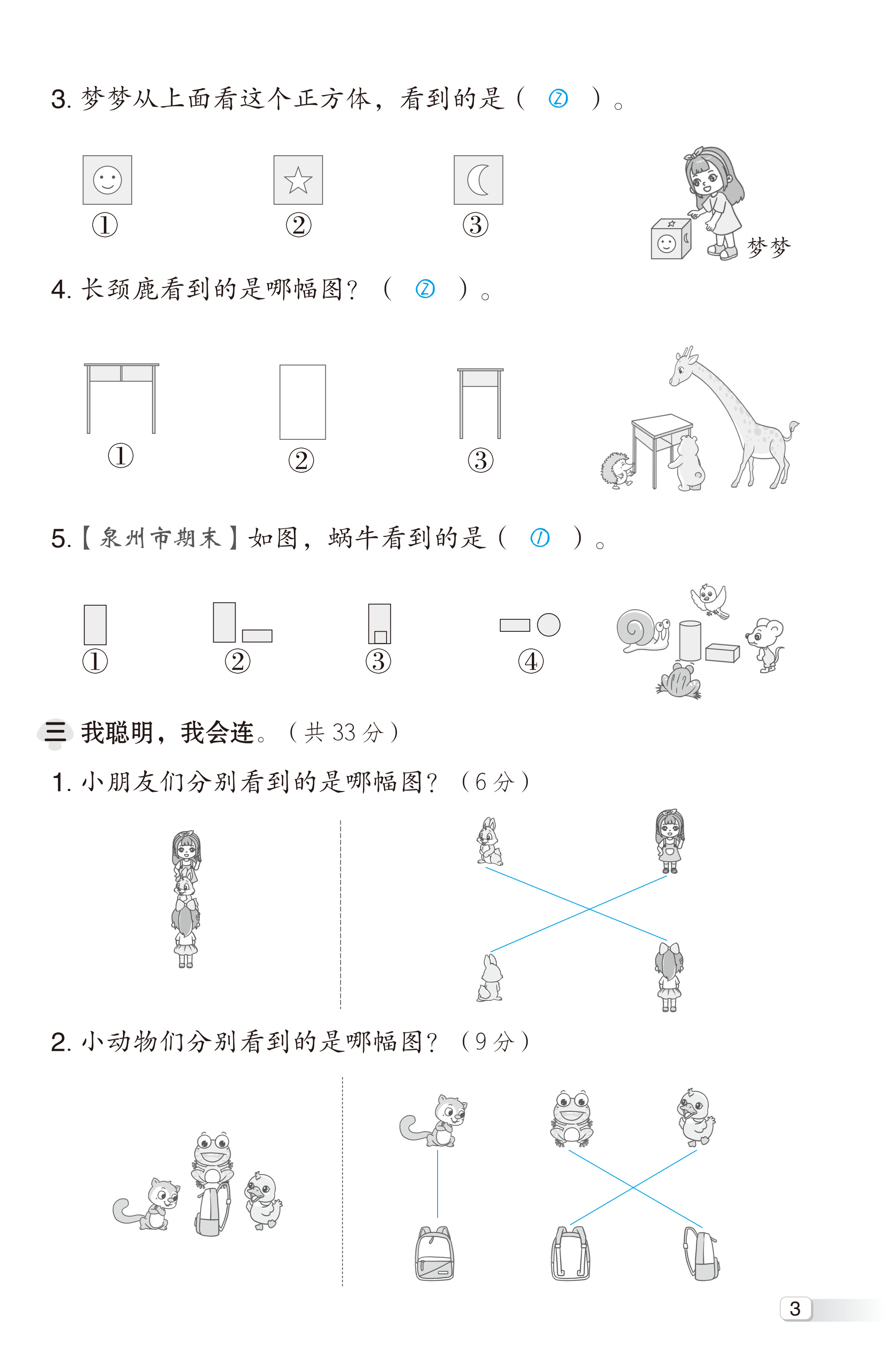 3. 梦梦从上面看这个正方体，看到的是（ ② ）。

① ② ③

梦梦

4. 长颈鹿看到的是哪幅图？（ ② ）。

① ② ③

5.【泉州市期末】如图，蜗牛看到的是（ ① ）。

① ② ③ ④

三 我聪明，我会连。（共 33 分）

1. 小朋友们分别看到的是哪幅图？（6 分）

2. 小动物们分别看到的是哪幅图？（9 分）

3