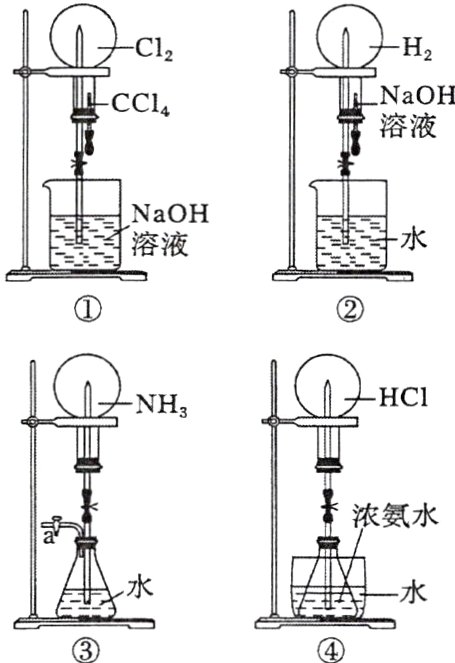 $Cl_2$
$CCl_4$
NaOH 溶液
①

$H_2$
NaOH 溶液
水
②

$NH_3$
a
水
③

HCl
浓氨水
水
④