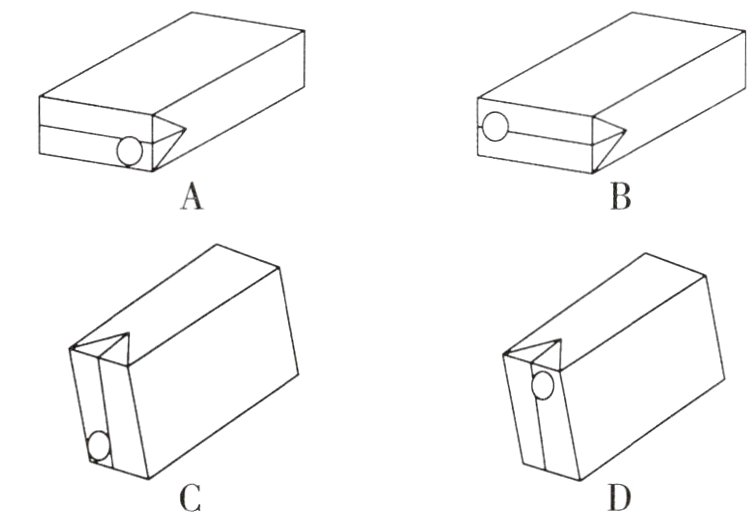 A

B

C

D