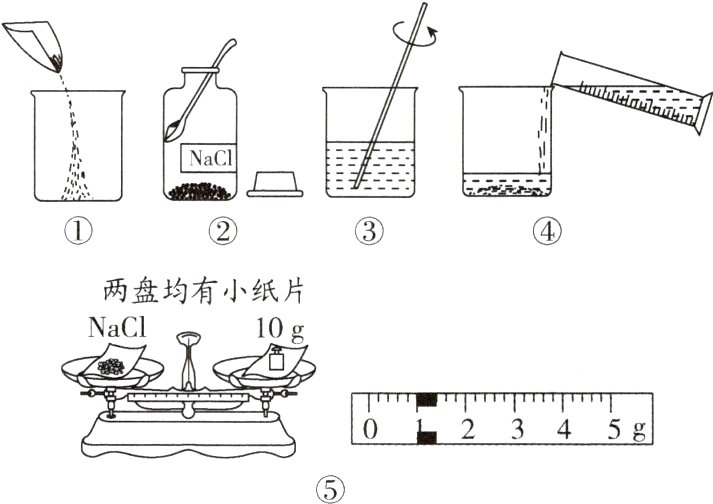 NaCl

①　②　③　④

两盘均有小纸片

NaCl　10 g

0　1　2　3　4　5 g

⑤