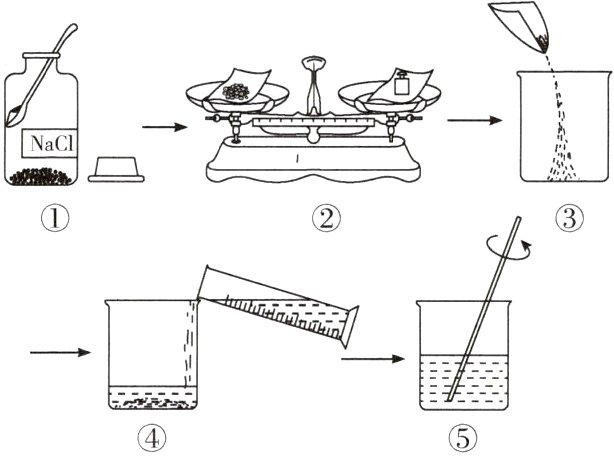 NaCl

①

②

③

④

⑤