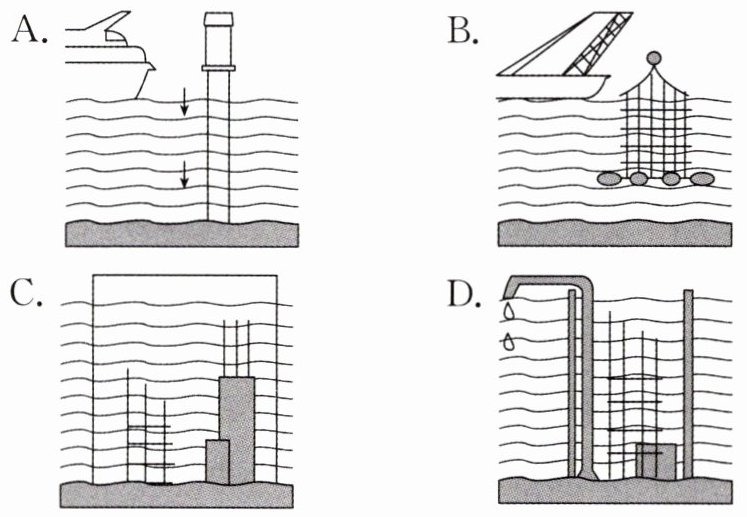 A.

B.

C.

D.