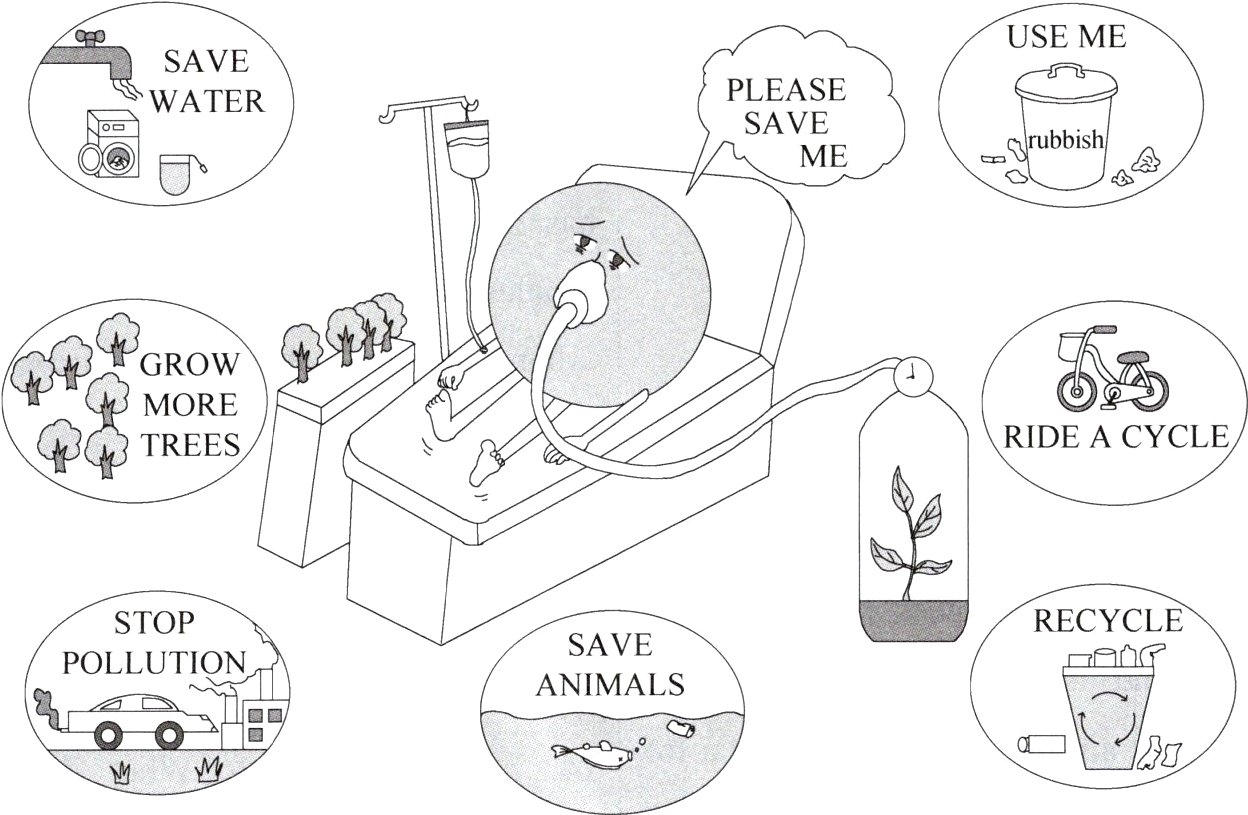 SAVE WATER

PLEASE SAVE ME

USE ME

rubbish

GROW MORE TREES

RIDE A CYCLE

STOP POLLUTION

SAVE ANIMALS

RECYCLE