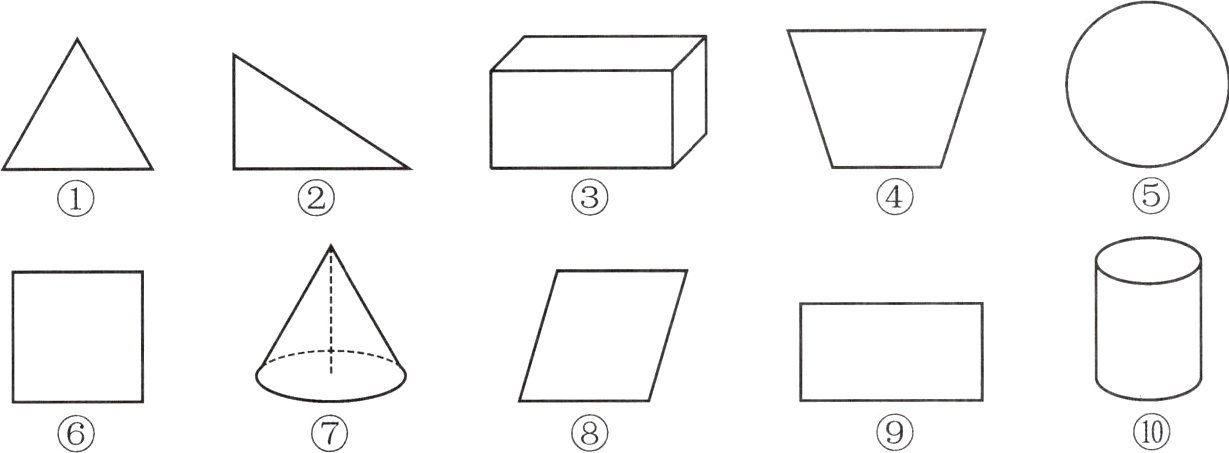 ①

②

③

④

⑤

⑥

⑦

⑧

⑨

⑩