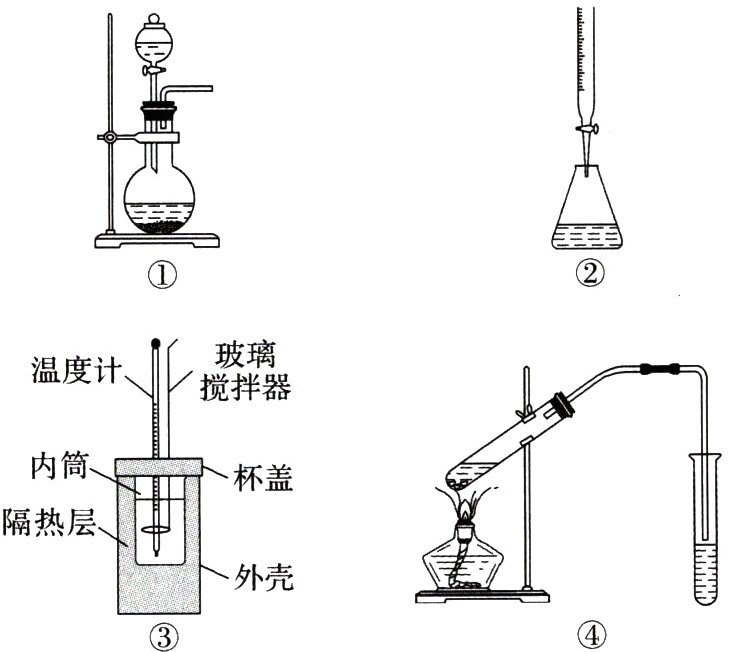 ①

②

温度计

玻璃搅拌器

内筒

杯盖

隔热层

外壳

③

④