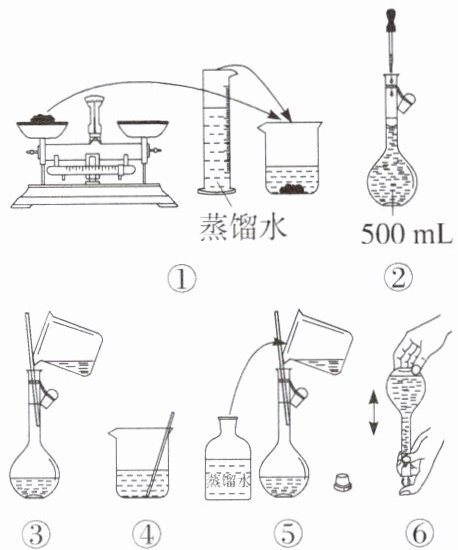 蒸馏水

500 mL

①

②

蒸馏水

③

④

⑤

⑥