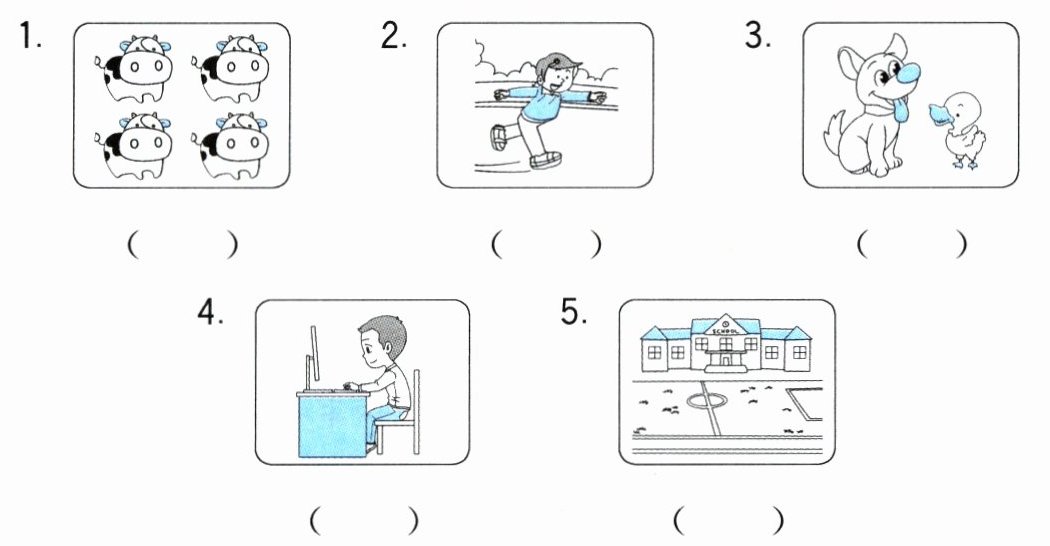 1.

( )

2.

( )

3.

( )

4.

( )

5.

SCHOOL

( )