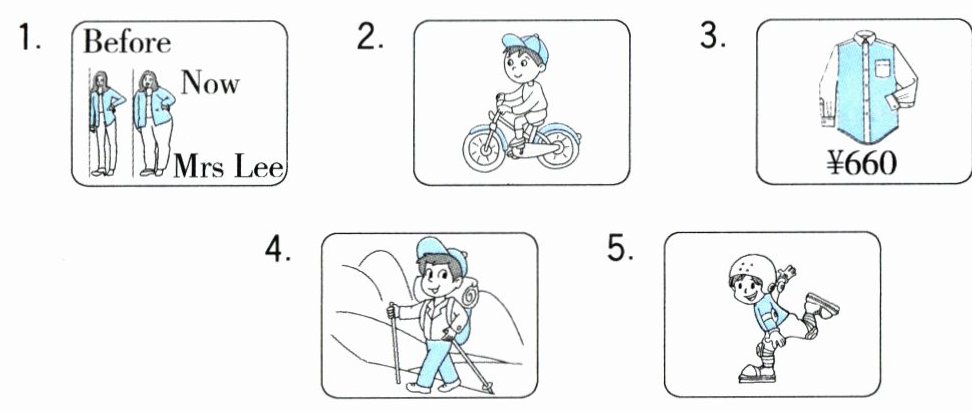 1. Before
Now
Mrs Lee

2.

3.
¥660

4.

5.