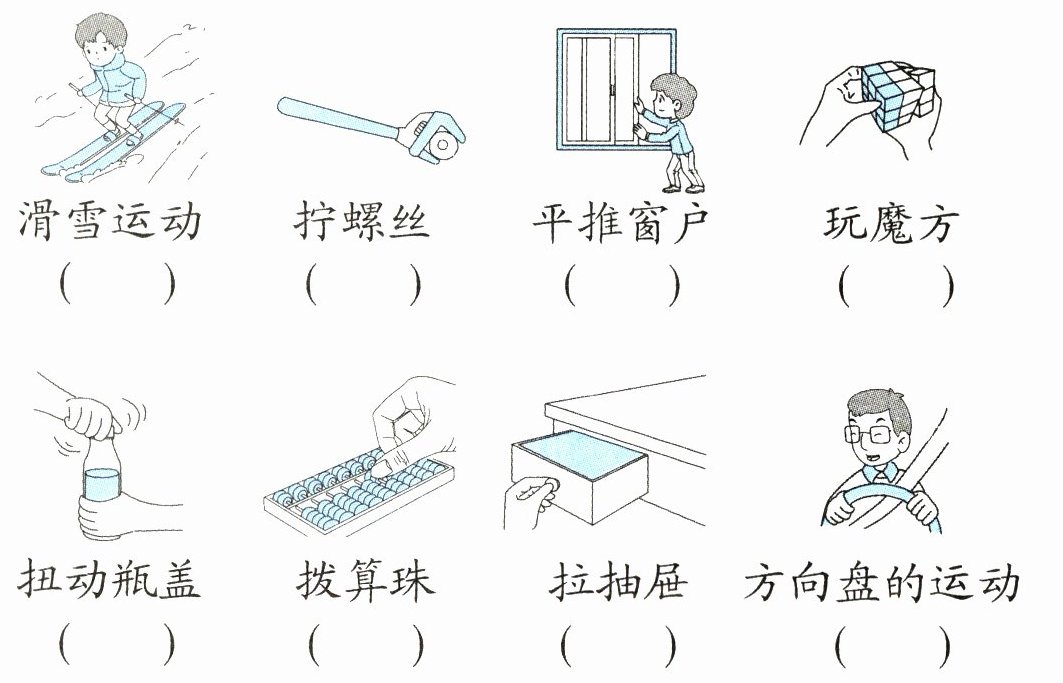 滑雪运动
(　　)

拧螺丝
(　　)

平推窗户
(　　)

玩魔方
(　　)

扭动瓶盖
(　　)

拨算珠
(　　)

拉抽屉
(　　)

方向盘的运动
(　　)