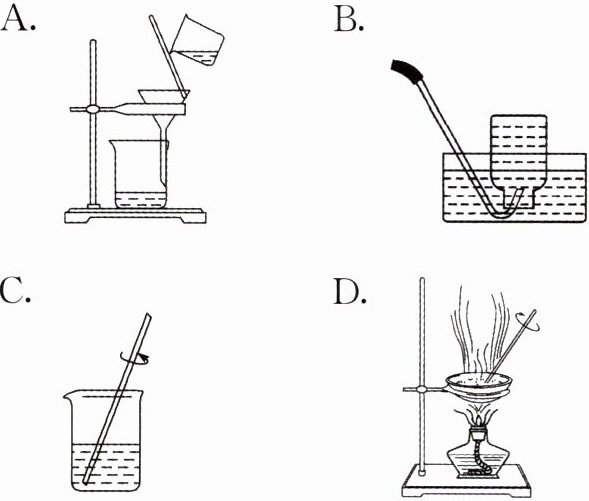 A.

B.

C.

D.