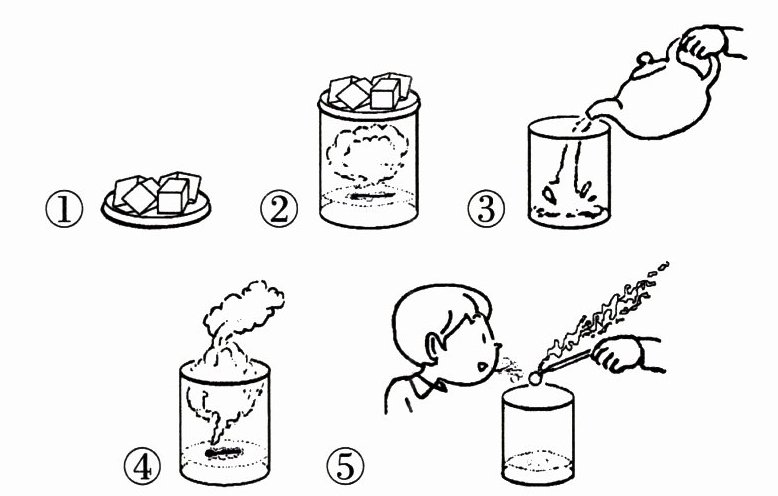 ①
②
③
④
⑤