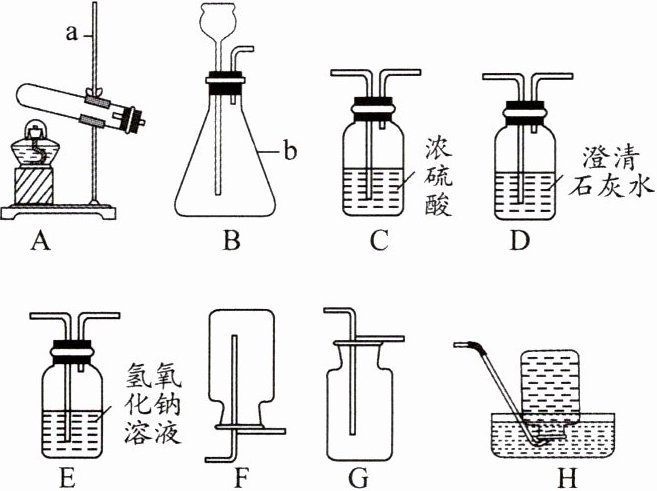 a

b

浓硫酸

澄清石灰水

A B C D

氢氧化钠溶液

E F G H