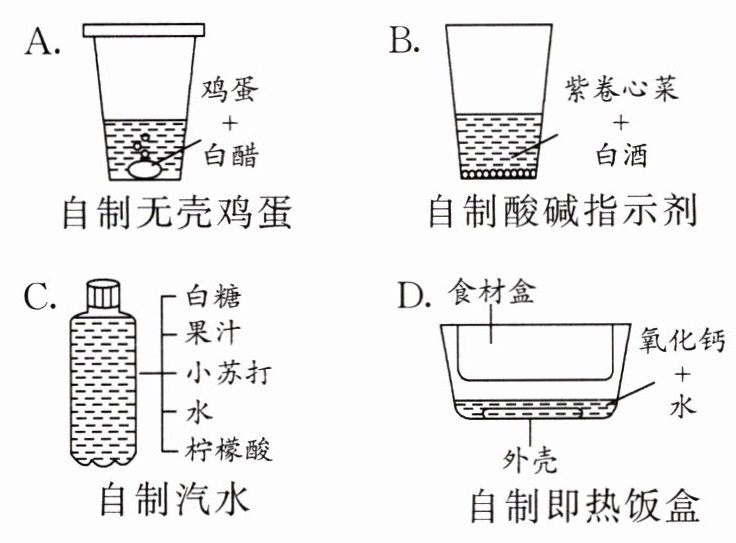 A.

鸡蛋
+
白醋

自制无壳鸡蛋

B.

紫卷心菜
+
白酒

自制酸碱指示剂

C.

白糖
果汁
小苏打
水
柠檬酸

自制汽水

D.

食材盒

氧化钙
+
水

外壳

自制即热饭盒