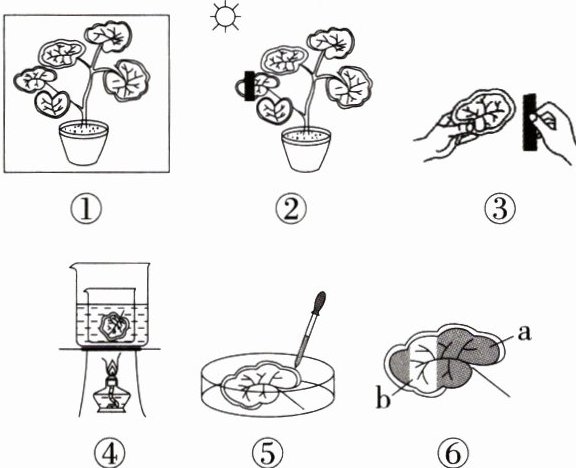 ①

②

③

④

⑤

a

b

⑥