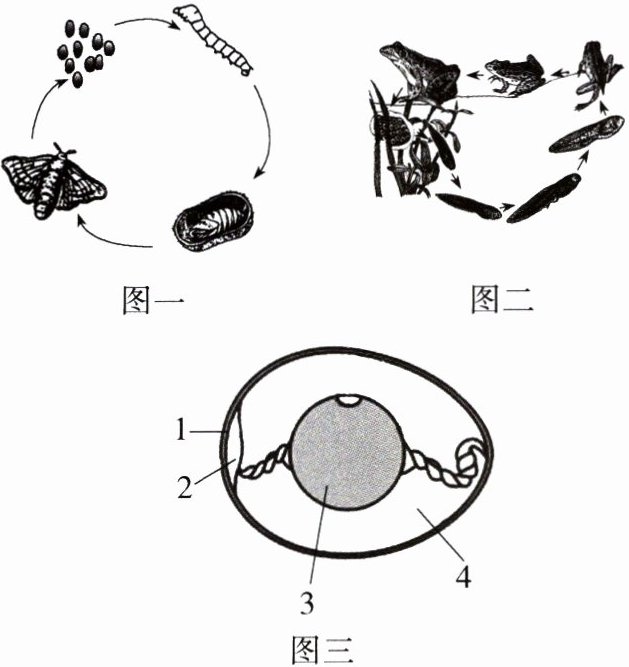 图一

图二

1
2
3
4

图三