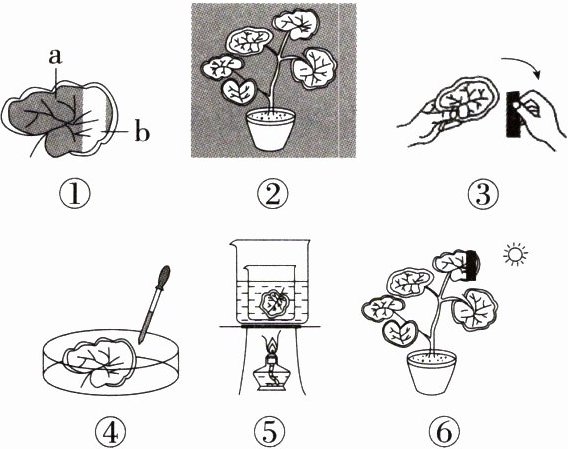 a
b
①
②
③
④
⑤
⑥