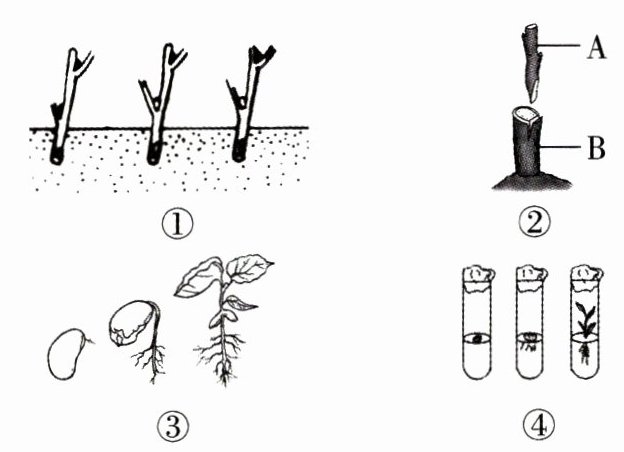 A
B
①
②
③
④