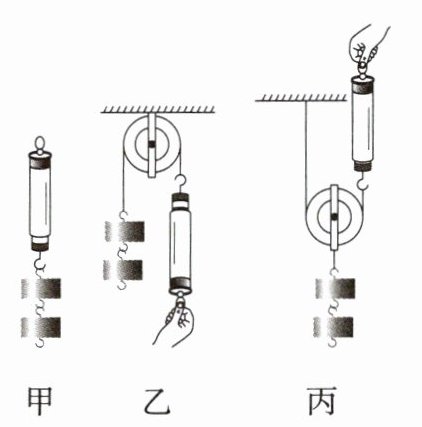 甲

乙

丙