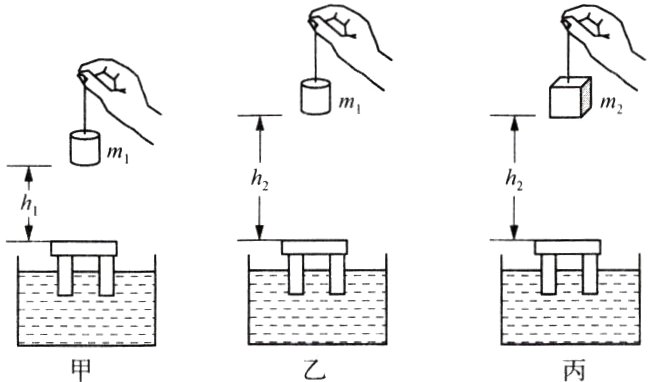 $m_1$
$h_1$
甲

$m_1$
$h_2$
乙

$m_2$
$h_2$
丙