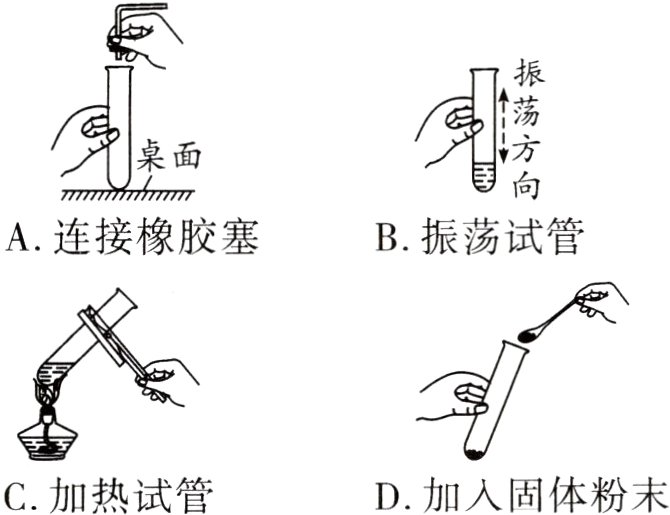 桌面

A. 连接橡胶塞

振荡方向

B. 振荡试管

C. 加热试管

D. 加入固体粉末